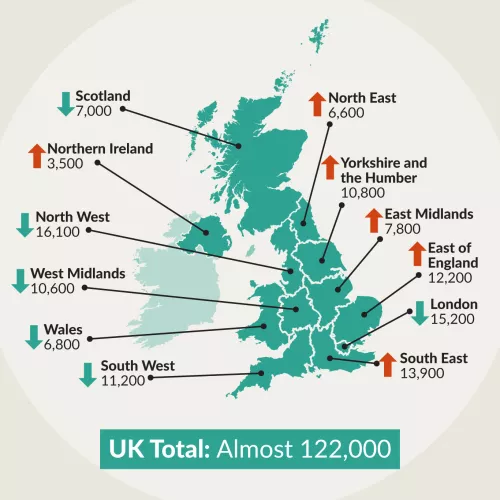 Scotland
7,000

Northern Ireland
3,500

North West
16,100

West Midlands
10,600

Wales
6,800

South West
11,200

North East
6,600

Yorkshire and the Humber
10,800

East Midlands
7,800

East of England
12,200

London
15,200

South East
13,900

UK Total: Almost 122,000